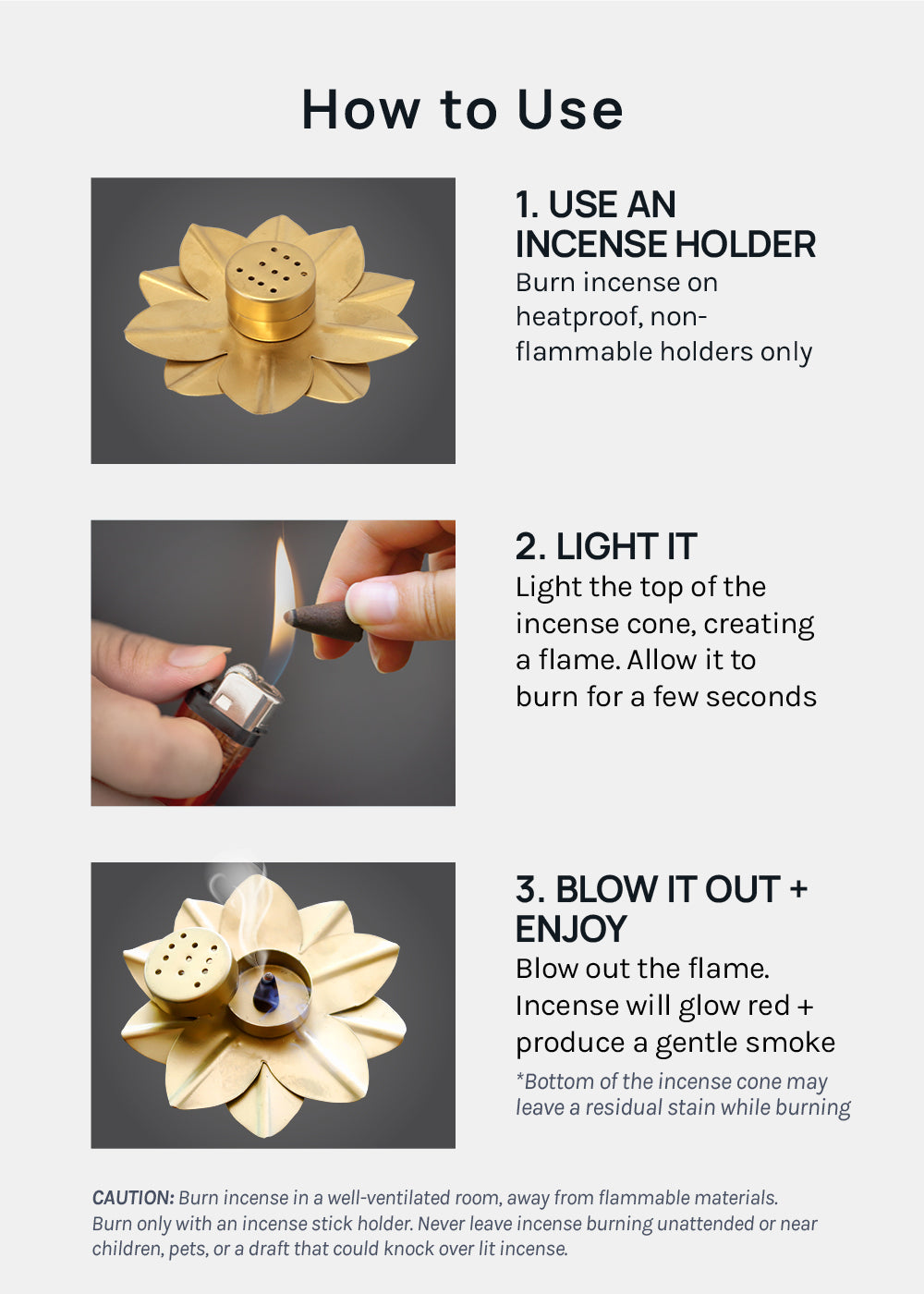 How to Use

1. USE AN INCENSE HOLDER
Burn incense on heatproof, non-flammable holders only

2. LIGHT IT
Light the top of the incense cone, creating a flame. Allow it to burn for a few seconds

3. BLOW IT OUT + ENJOY
Blow out the flame. Incense will glow red + produce a gentle smoke
*Bottom of the incense cone may leave a residual stain while burning

CAUTION: Burn incense in a well-ventilated room, away from flammable materials. Burn only with an incense stick holder. Never leave incense burning unattended or near children, pets, or a draft that could knock over lit incense.