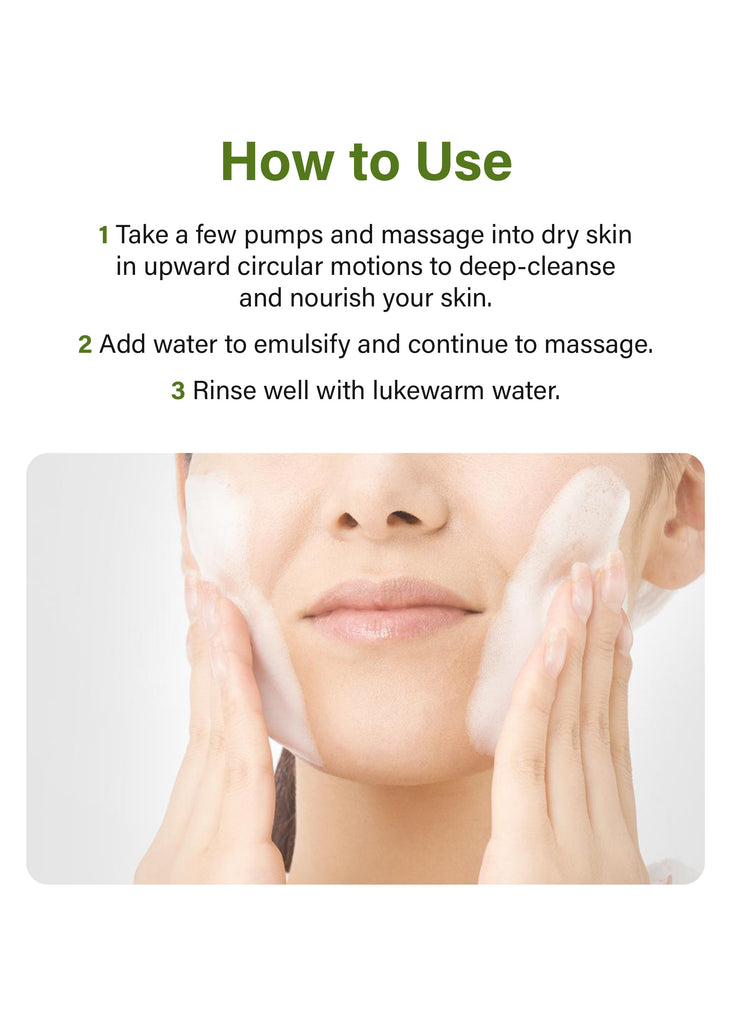 How to Use

1 Take a few pumps and massage into dry skin in upward circular motions to deep-cleanse and nourish your skin.

2 Add water to emulsify and continue to massage.

3 Rinse well with lukewarm water.