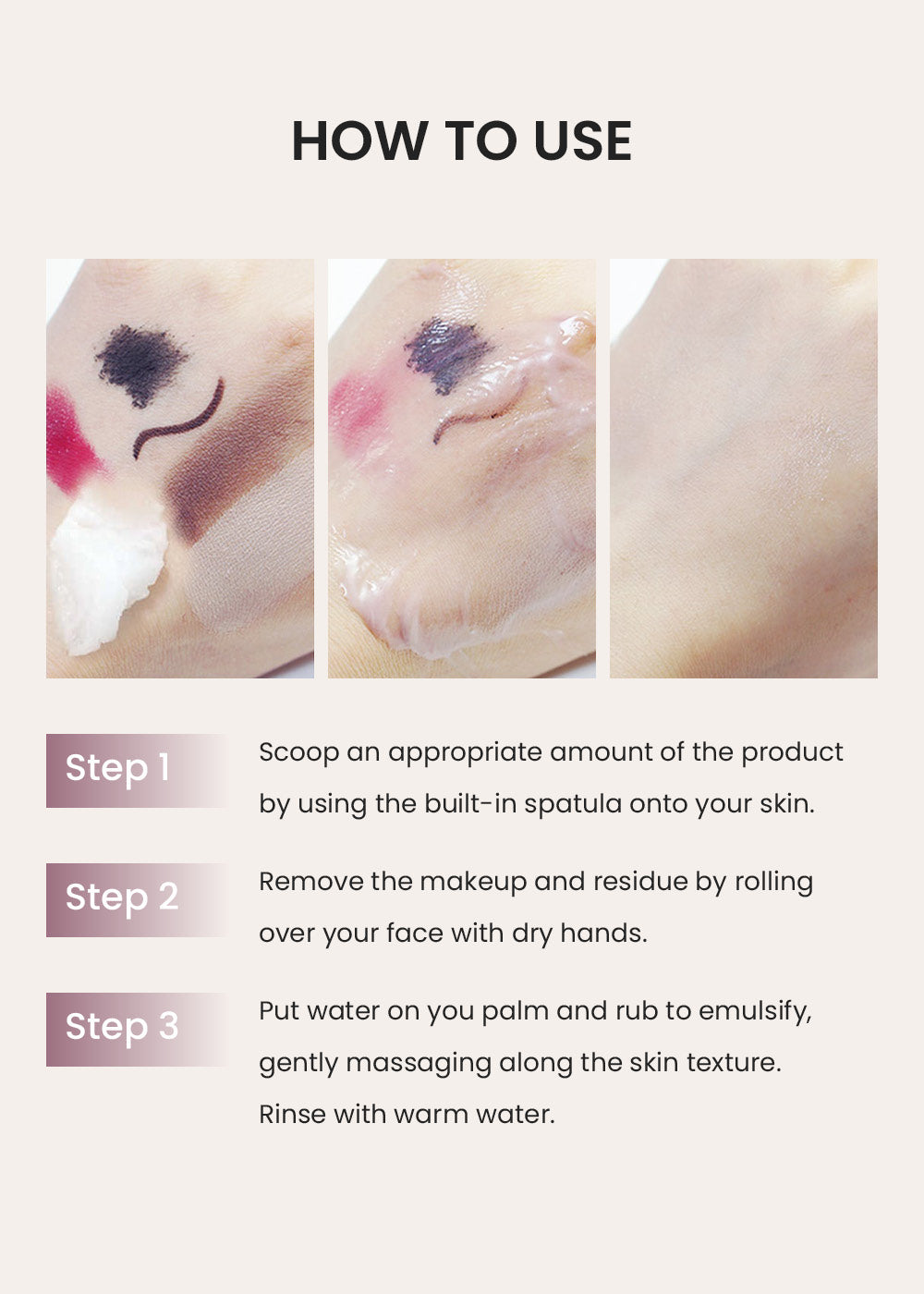 HOW TO USE

Step 1
Scoop an appropriate amount of the product by using the built-in spatula onto your skin.

Step 2
Remove the makeup and residue by rolling over your face with dry hands.

Step 3
Put water on you palm and rub to emulsify, gently massaging along the skin texture. Rinse with warm water.