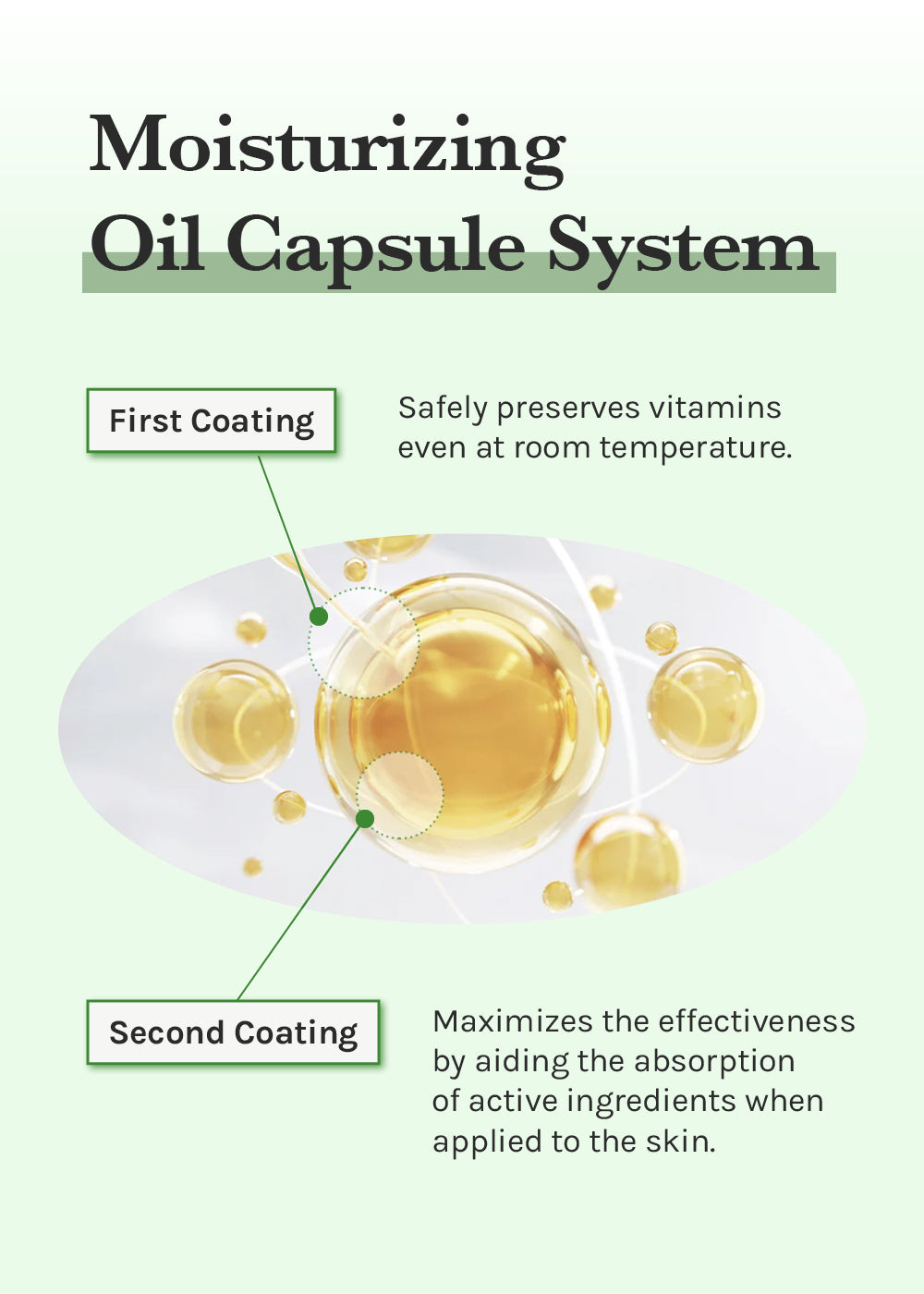 Moisturizing Oil Capsule System

First Coating

Safely preserves vitamins even at room temperature.

Second Coating

Maximizes the effectiveness by aiding the absorption of active ingredients when applied to the skin.