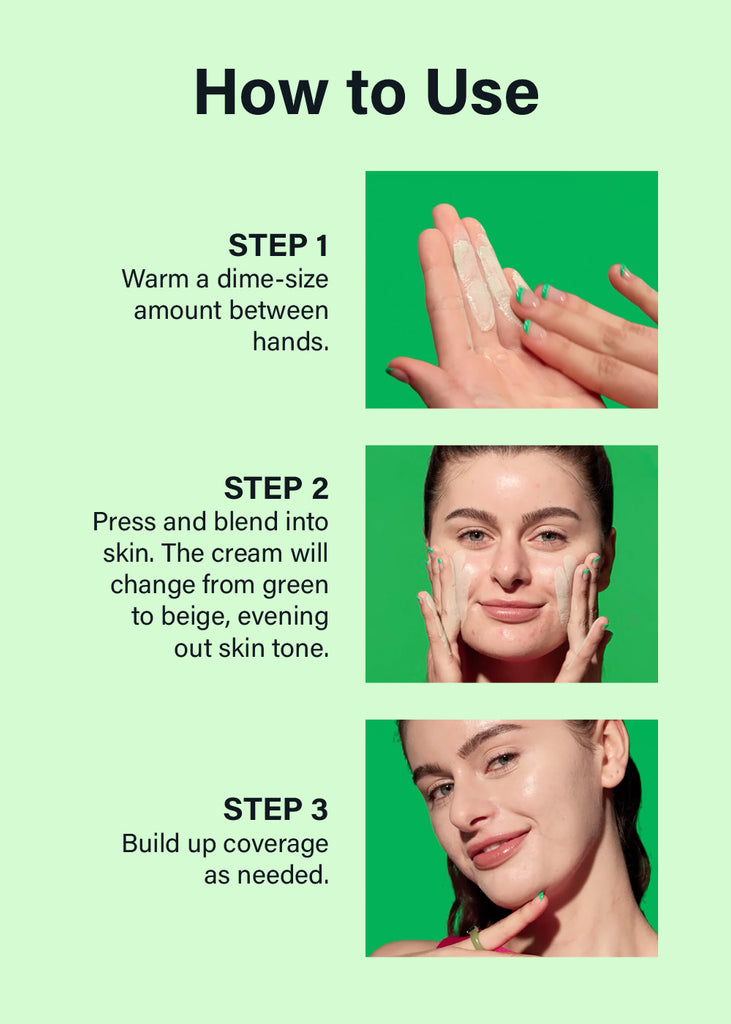 How to Use

STEP 1
Warm a dime-size amount between hands.

STEP 2
Press and blend into skin. The cream will change from green to beige, evening out skin tone.

STEP 3
Build up coverage as needed.