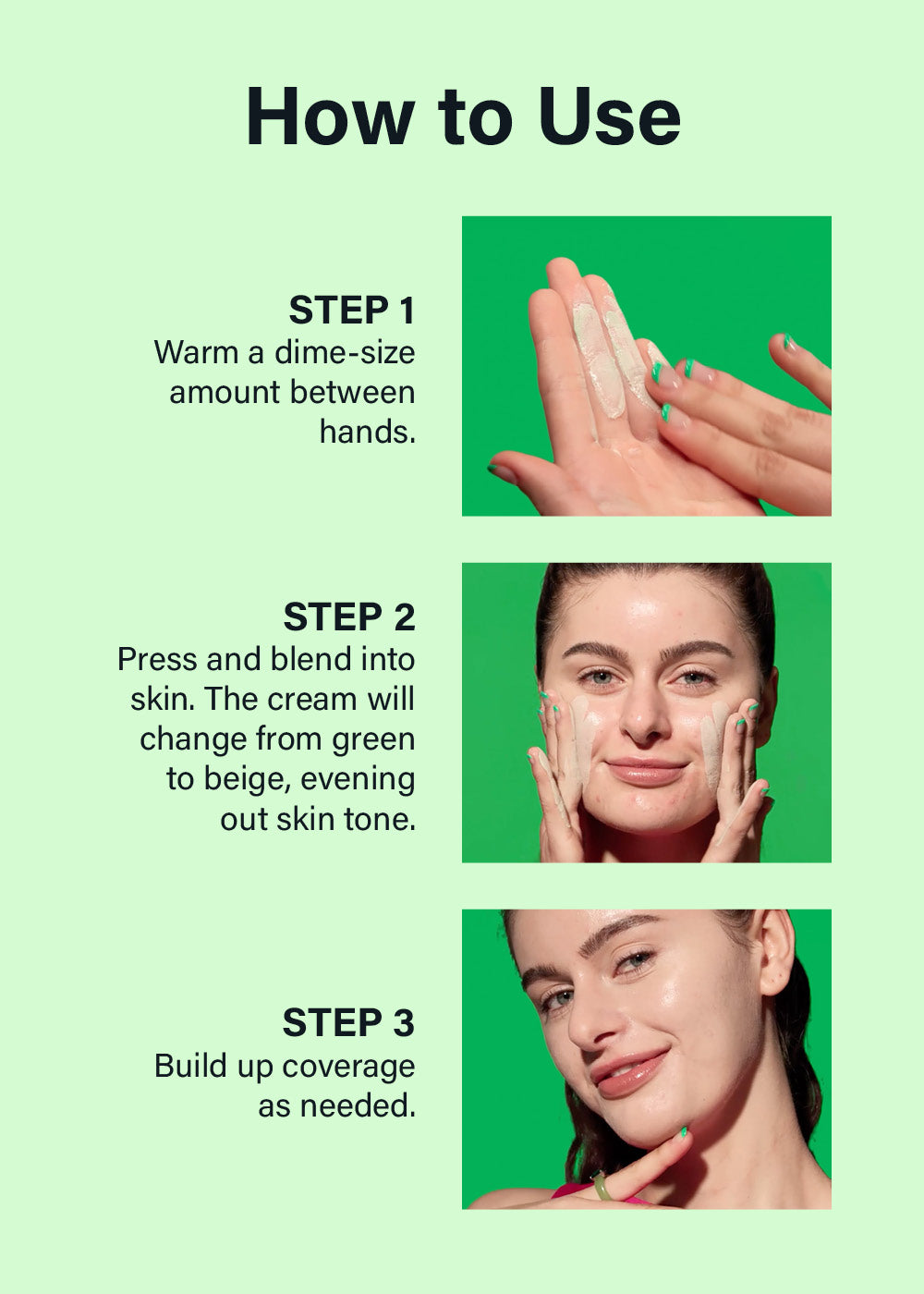 How to Use

STEP 1
Warm a dime-size amount between hands.

STEP 2
Press and blend into skin. The cream will change from green to beige, evening out skin tone.

STEP 3
Build up coverage as needed.