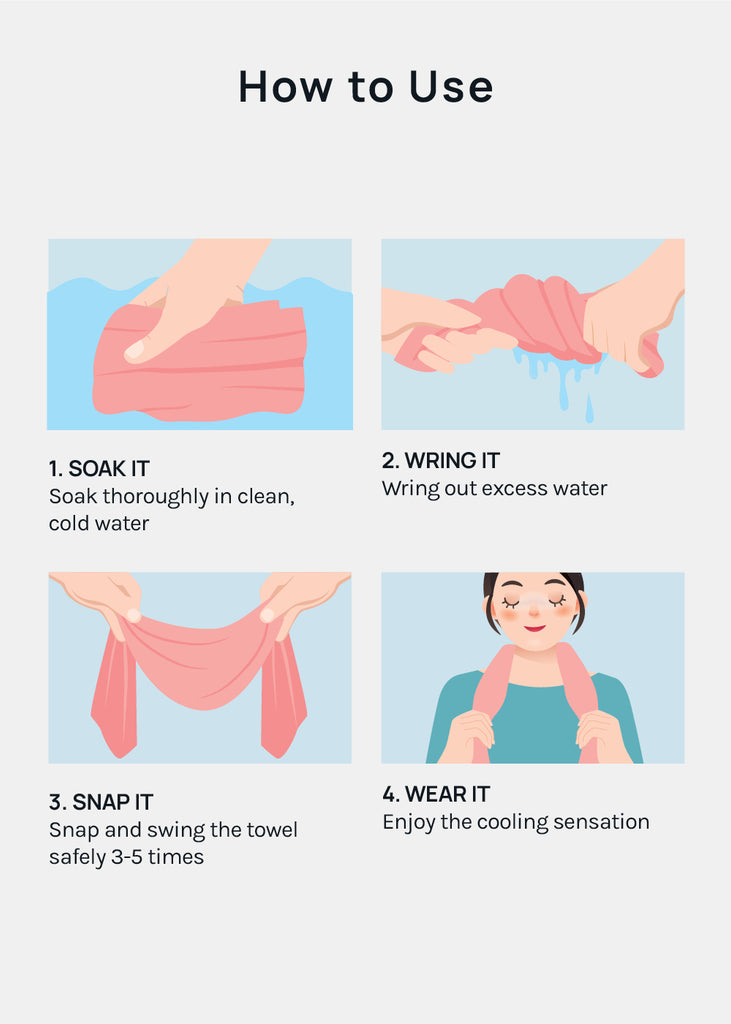 How to Use

1. SOAK IT
Soak thoroughly in clean, cold water

2. WRING IT
Wring out excess water

3. SNAP IT
Snap and swing the towel safely 3-5 times

4. WEAR IT
Enjoy the cooling sensation