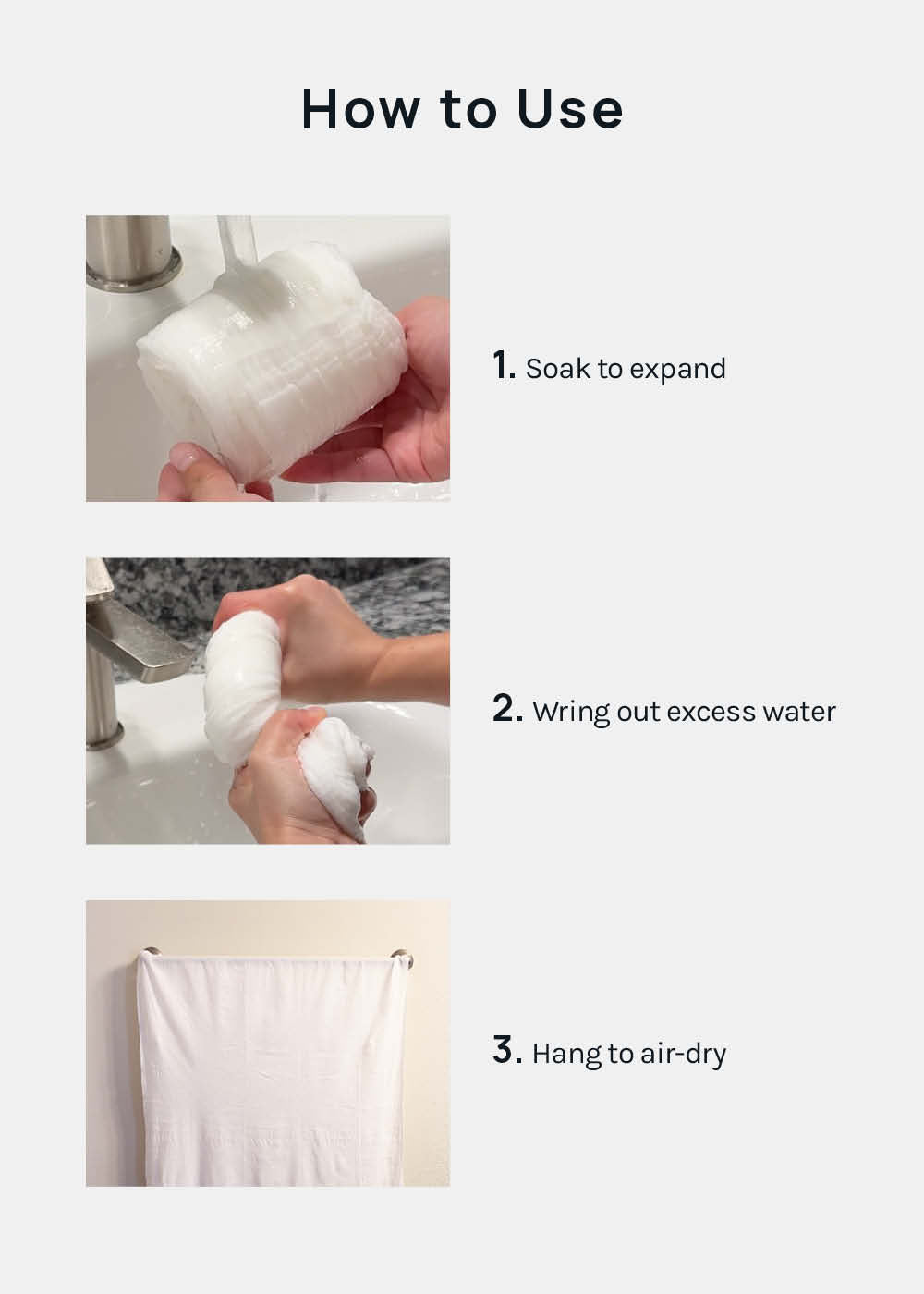 How to Use

1. Soak to expand

2. Wring out excess water

3. Hang to air-dry