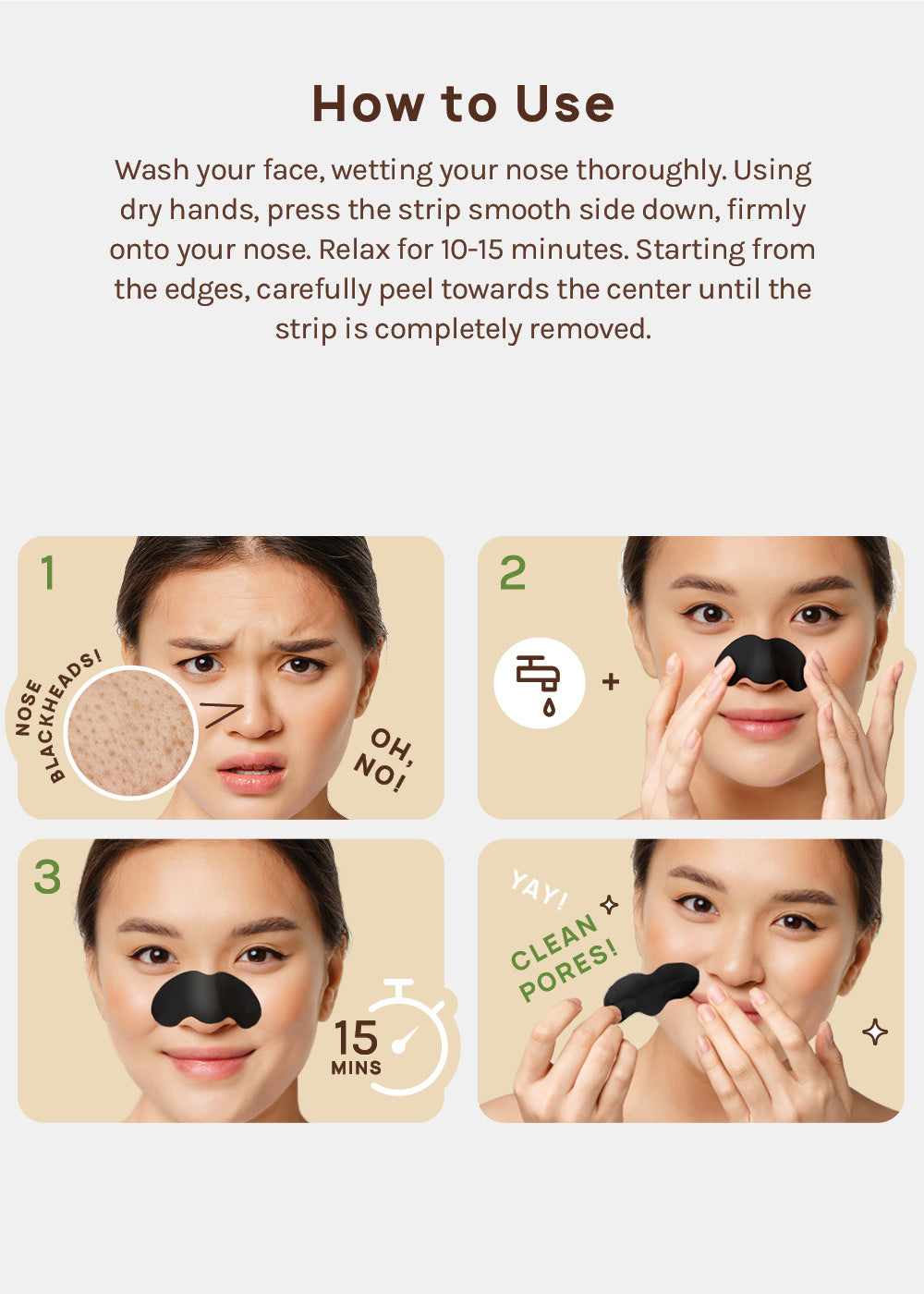 How to Use

Wash your face, wetting your nose thoroughly. Using dry hands, press the strip smooth side down, firmly onto your nose. Relax for 10-15 minutes. Starting from the edges, carefully peel towards the center until the strip is completely removed.

1

NOSE BLACKHEADS!

OH, NO!

2

+

3

15 MINS

YAY!

CLEAN PORES!