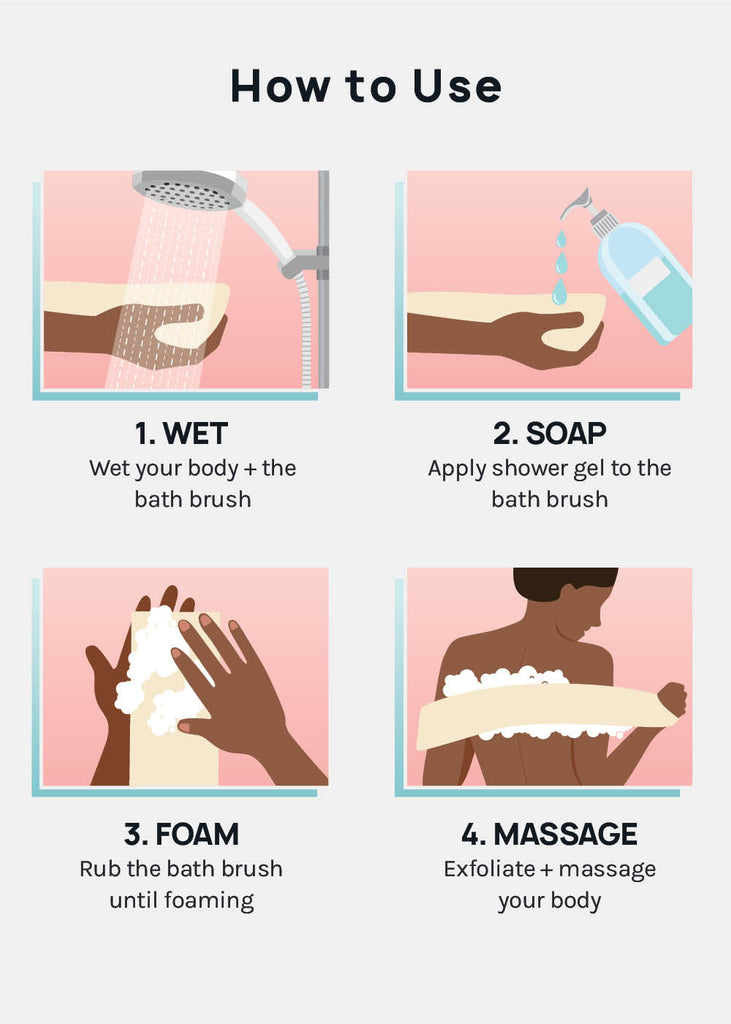 How to Use

1. WET
Wet your body + the bath brush

2. SOAP
Apply shower gel to the bath brush

3. FOAM
Rub the bath brush until foaming

4. MASSAGE
Exfoliate + massage your body