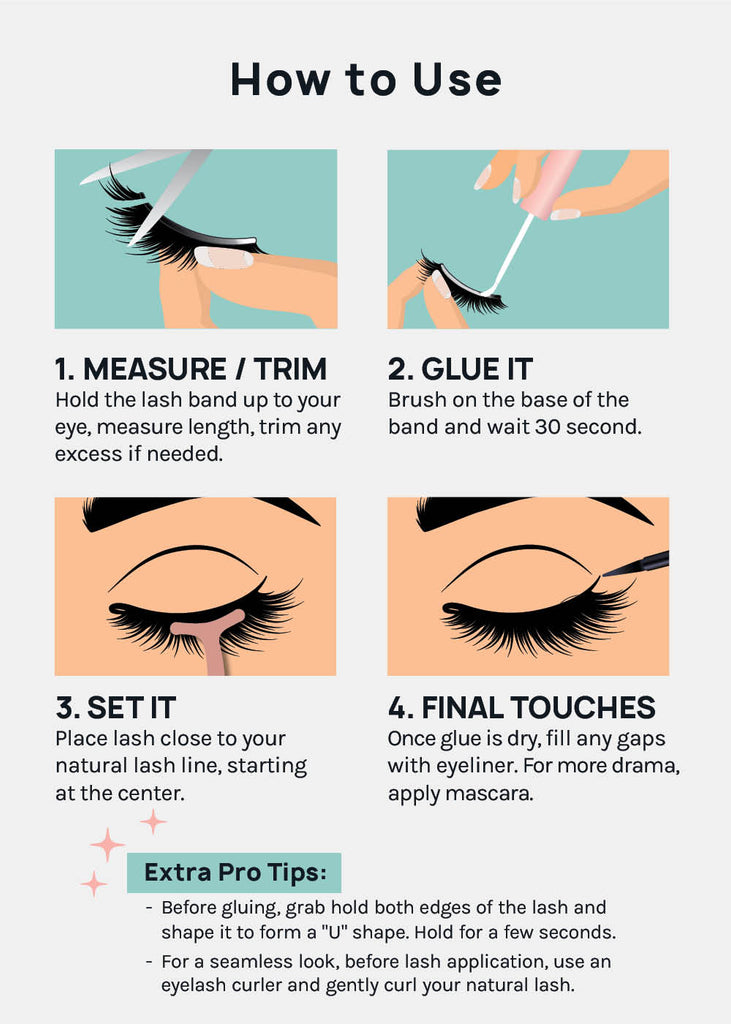 How to Use

1. MEASURE / TRIM
Hold the lash band up to your eye, measure length, trim any excess if needed.

2. GLUE IT
Brush on the base of the band and wait 30 second.

3. SET IT
Place lash close to your natural lash line, starting at the center.

4. FINAL TOUCHES
Once glue is dry, fill any gaps with eyeliner. For more drama, apply mascara.

Extra Pro Tips:
- Before gluing, grab hold both edges of the lash and shape it to form a "U" shape. Hold for a few seconds.
- For a seamless look, before lash application, use an eyelash curler and gently curl your natural lash.