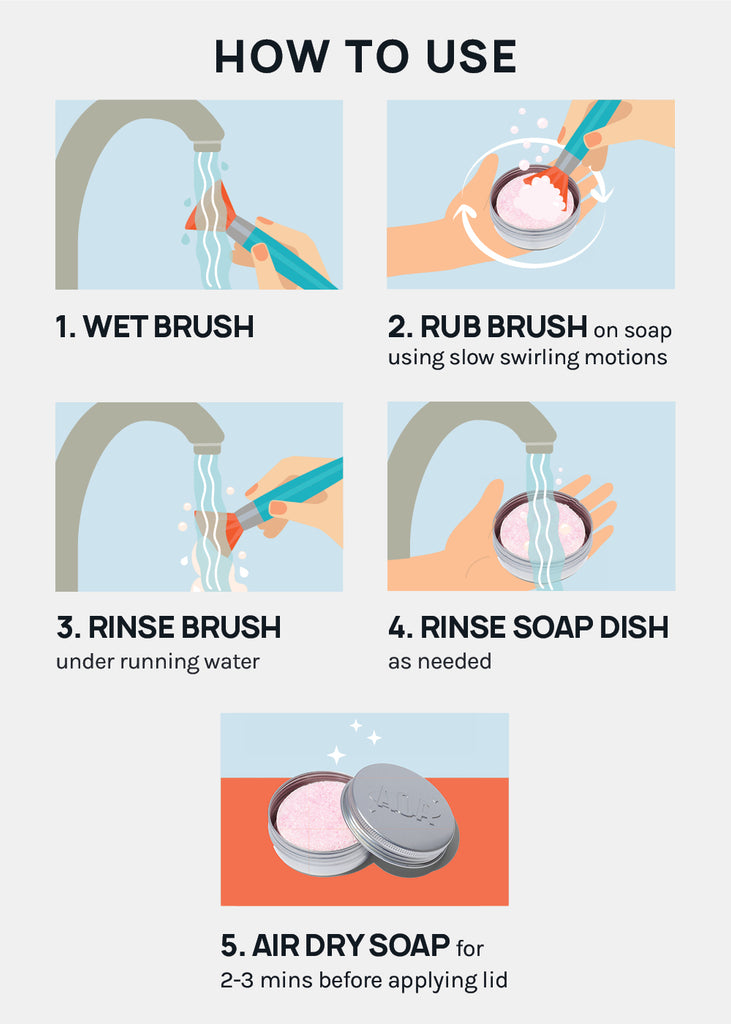 HOW TO USE

1. WET BRUSH

2. RUB BRUSH on soap using slow swirling motions

3. RINSE BRUSH under running water

4. RINSE SOAP DISH as needed

AOA

5. AIR DRY SOAP for 2-3 mins before applying lid