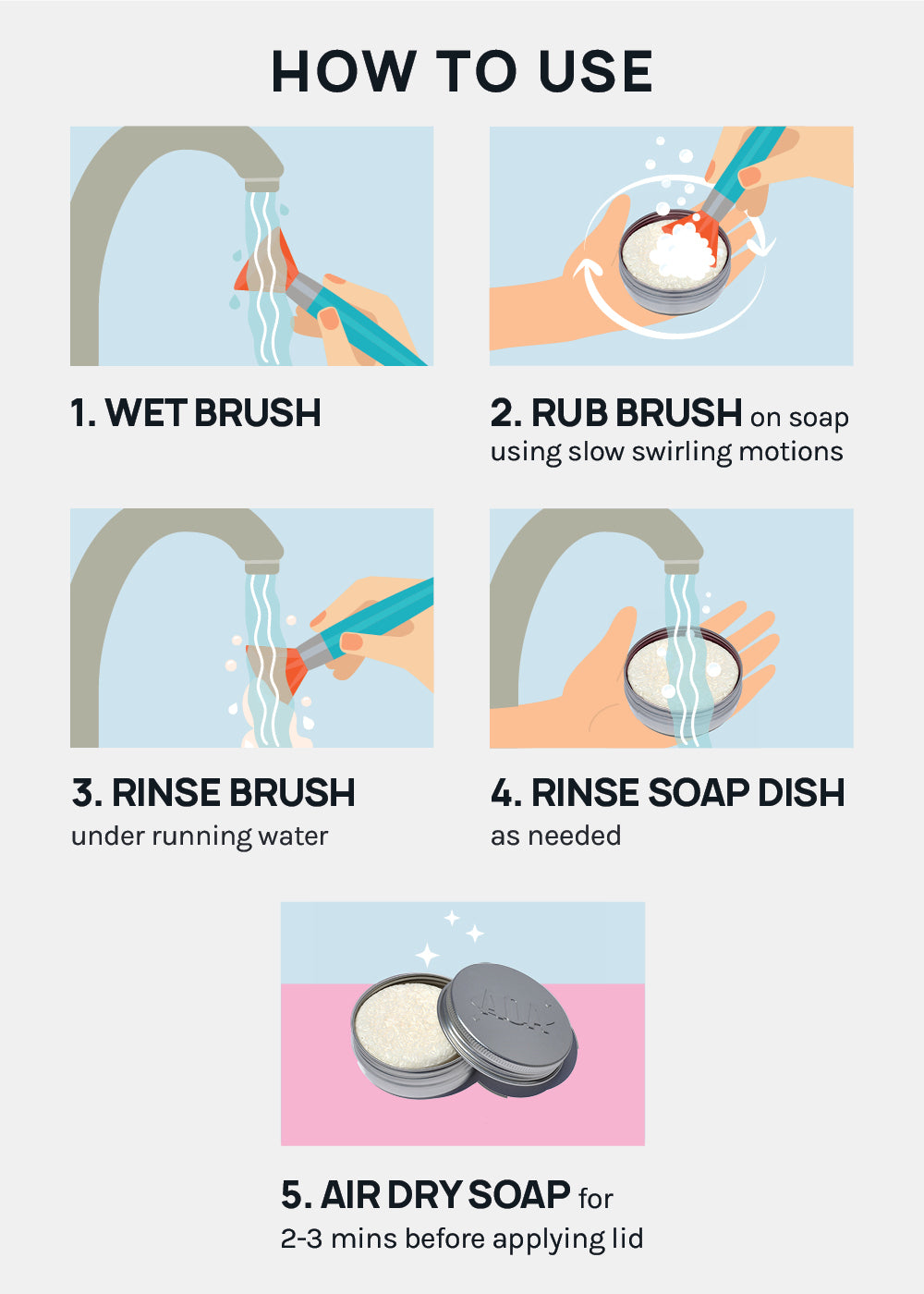 HOW TO USE

1. WET BRUSH

2. RUB BRUSH on soap using slow swirling motions

3. RINSE BRUSH under running water

4. RINSE SOAP DISH as needed

AOA

5. AIR DRY SOAP for 2-3 mins before applying lid