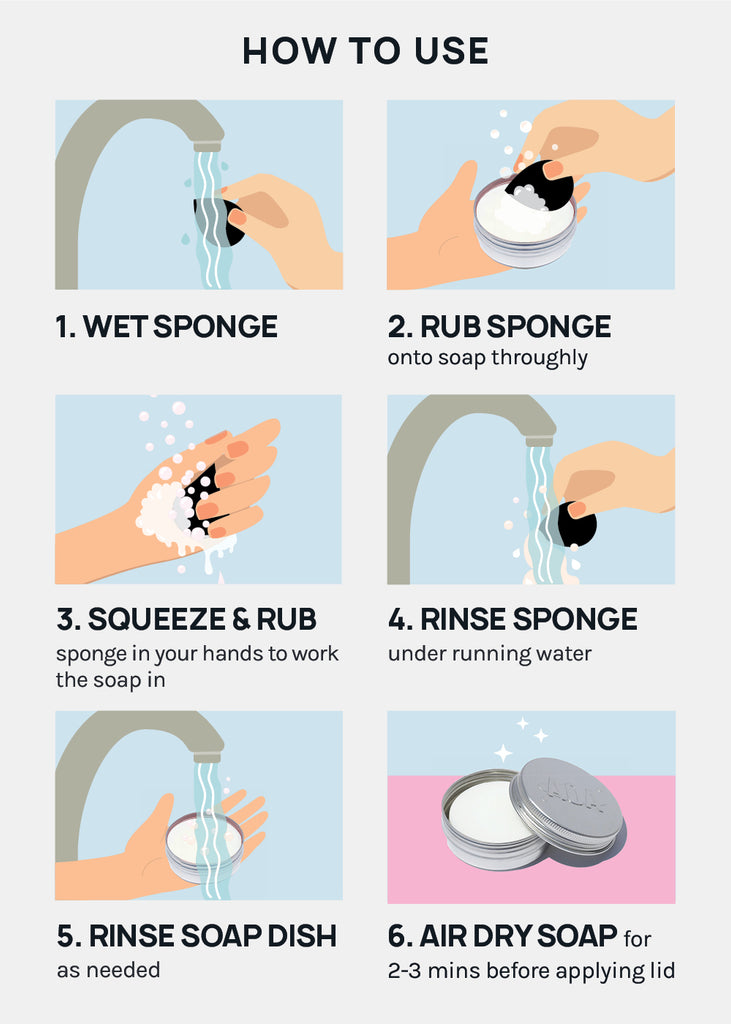 HOW TO USE

1. WET SPONGE

2. RUB SPONGE
onto soap throughly

3. SQUEEZE & RUB
sponge in your hands to work the soap in

4. RINSE SPONGE
under running water

5. RINSE SOAP DISH
as needed

6. AIR DRY SOAP for
2-3 mins before applying lid