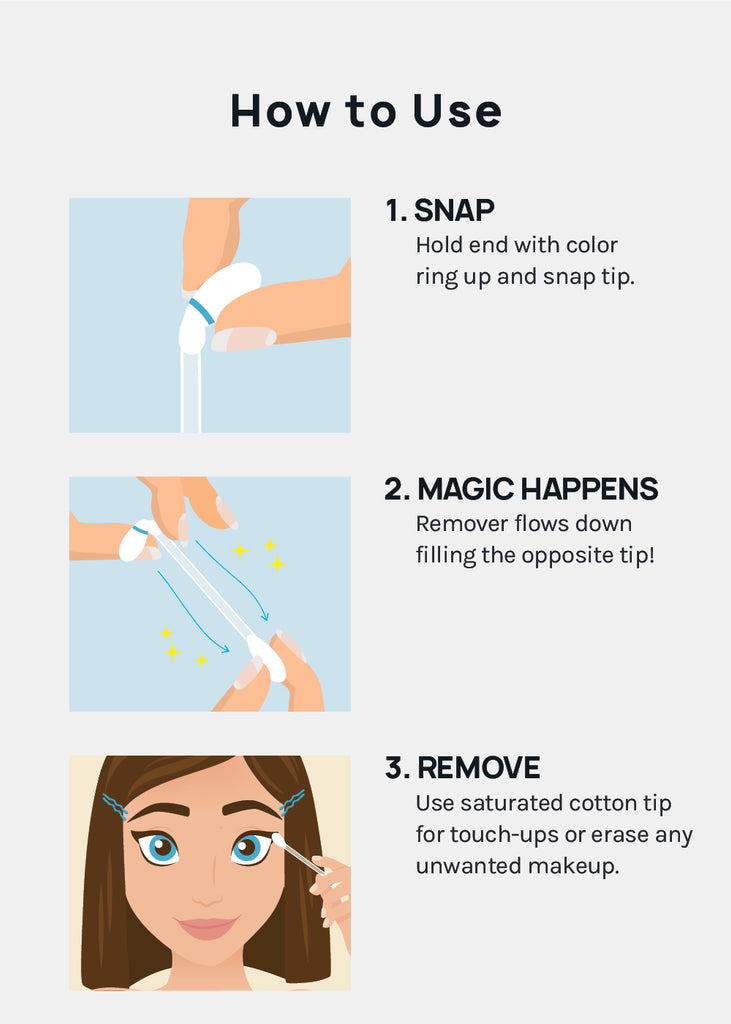 How to Use

1. SNAP
Hold end with color ring up and snap tip.

2. MAGIC HAPPENS
Remover flows down filling the opposite tip!

3. REMOVE
Use saturated cotton tip for touch-ups or erase any unwanted makeup.