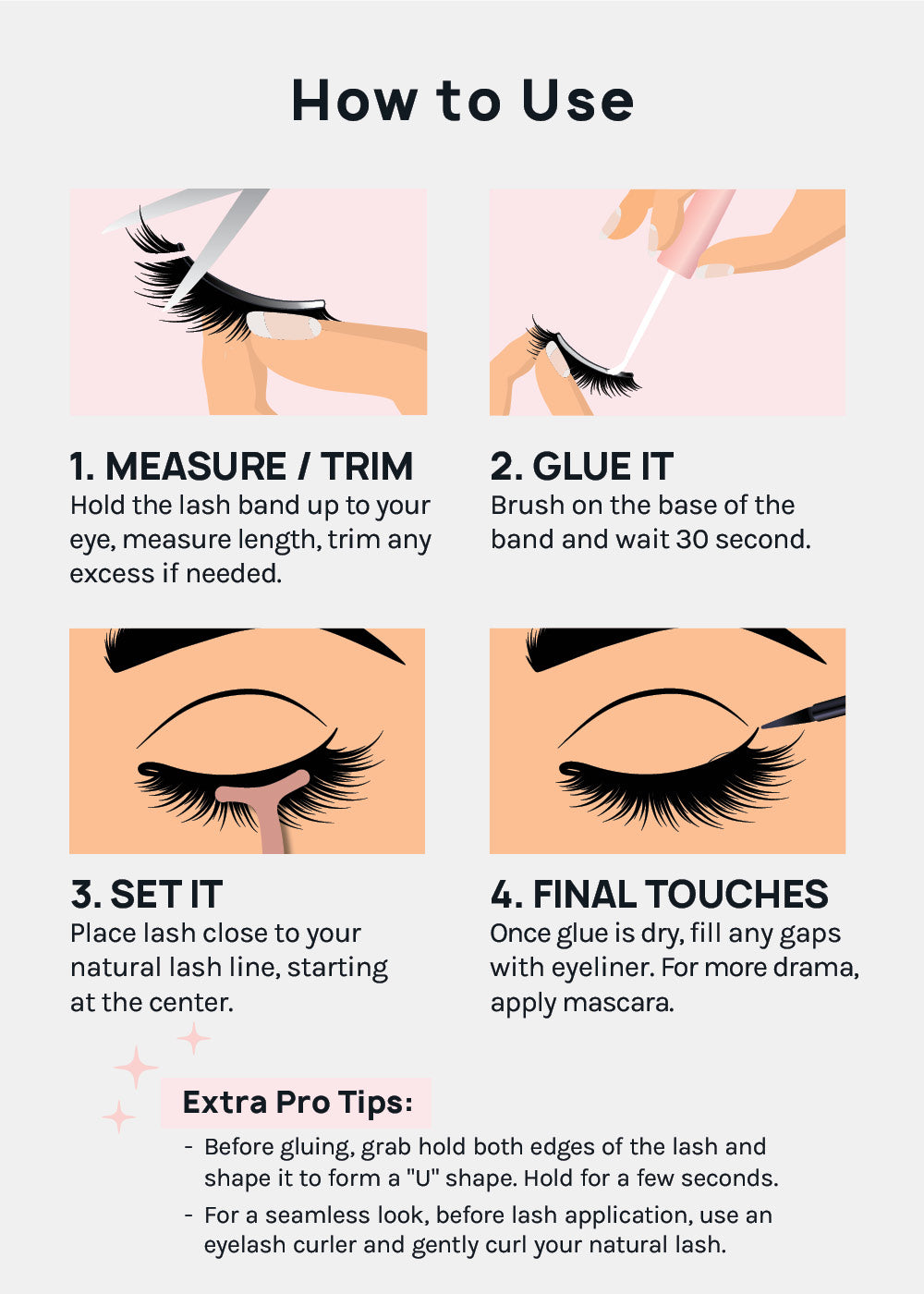 How to Use

1. MEASURE / TRIM
Hold the lash band up to your eye, measure length, trim any excess if needed.

2. GLUE IT
Brush on the base of the band and wait 30 second.

3. SET IT
Place lash close to your natural lash line, starting at the center.

4. FINAL TOUCHES
Once glue is dry, fill any gaps with eyeliner. For more drama, apply mascara.

Extra Pro Tips:
- Before gluing, grab hold both edges of the lash and shape it to form a "U" shape. Hold for a few seconds.
- For a seamless look, before lash application, use an eyelash curler and gently curl your natural lash.