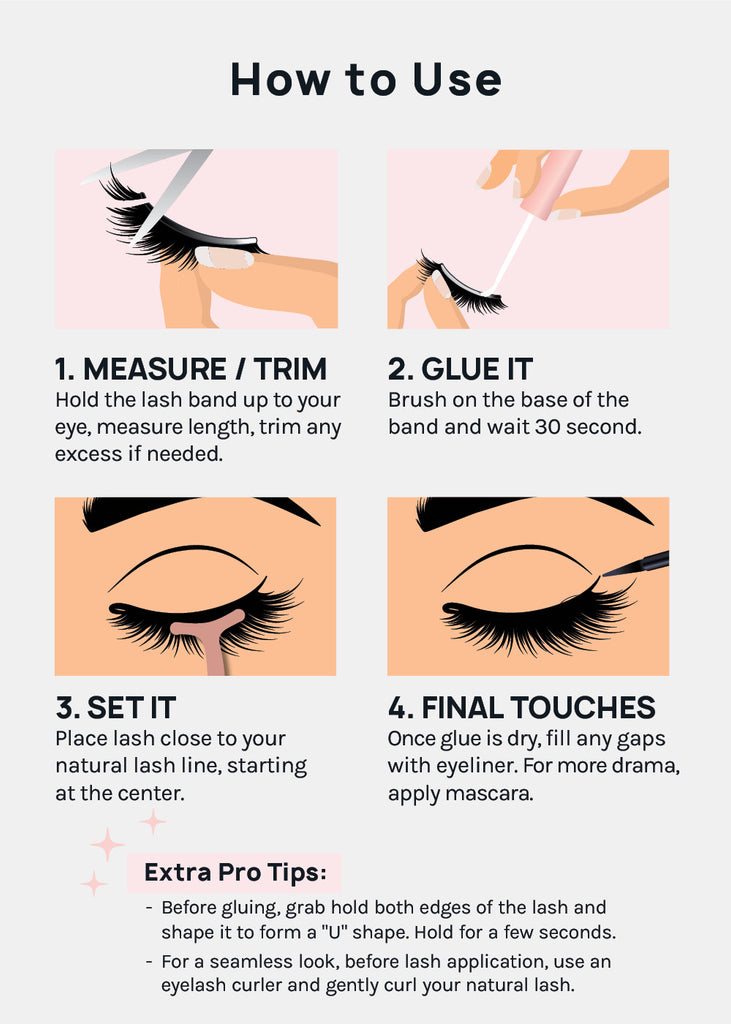 How to Use

1. MEASURE / TRIM
Hold the lash band up to your eye, measure length, trim any excess if needed.

2. GLUE IT
Brush on the base of the band and wait 30 second.

3. SET IT
Place lash close to your natural lash line, starting at the center.

4. FINAL TOUCHES
Once glue is dry, fill any gaps with eyeliner. For more drama, apply mascara.

Extra Pro Tips:
- Before gluing, grab hold both edges of the lash and shape it to form a "U" shape. Hold for a few seconds.
- For a seamless look, before lash application, use an eyelash curler and gently curl your natural lash.