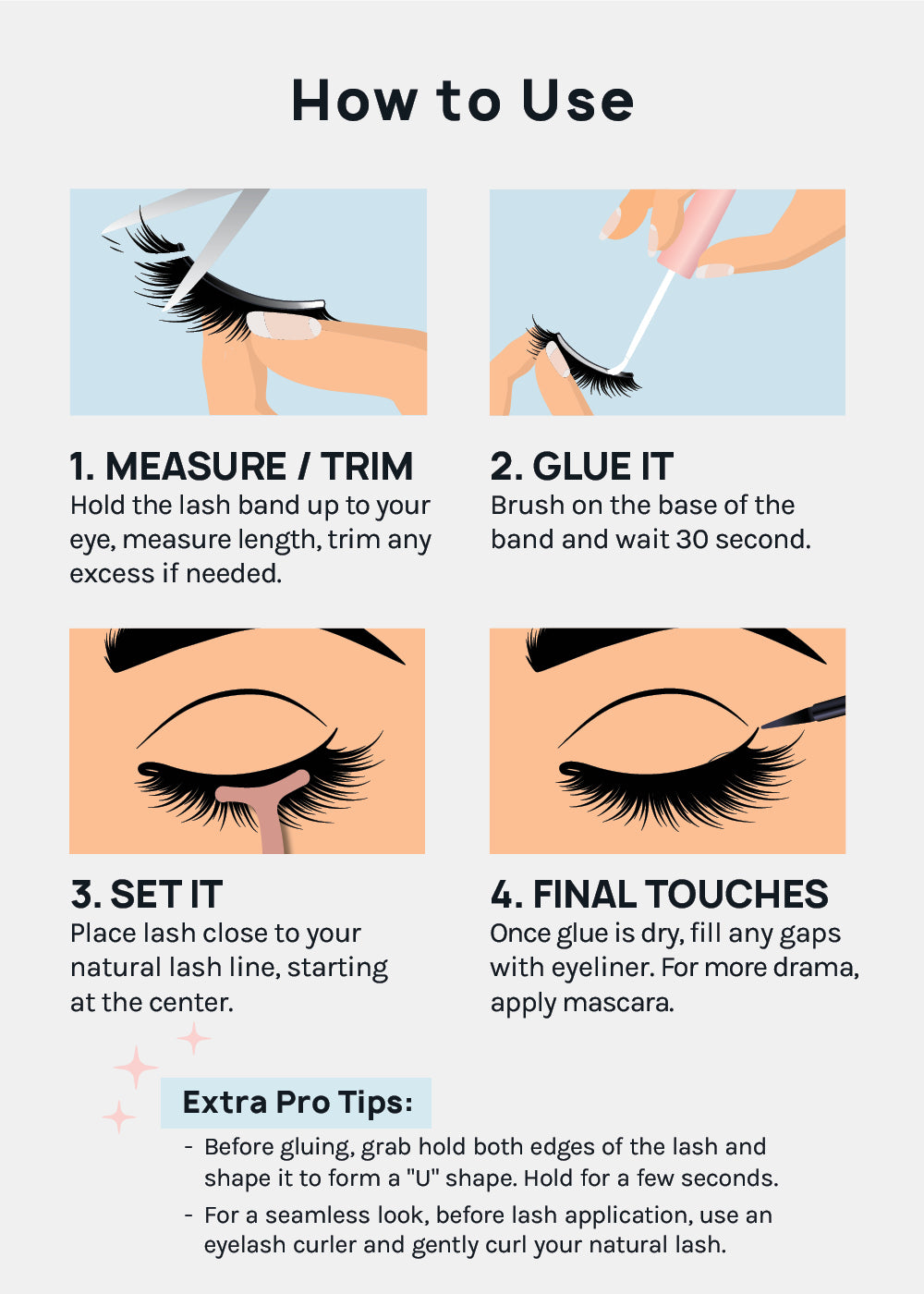 How to Use

1. MEASURE / TRIM
Hold the lash band up to your eye, measure length, trim any excess if needed.

2. GLUE IT
Brush on the base of the band and wait 30 second.

3. SET IT
Place lash close to your natural lash line, starting at the center.

4. FINAL TOUCHES
Once glue is dry, fill any gaps with eyeliner. For more drama, apply mascara.

Extra Pro Tips:
- Before gluing, grab hold both edges of the lash and shape it to form a "U" shape. Hold for a few seconds.
- For a seamless look, before lash application, use an eyelash curler and gently curl your natural lash.