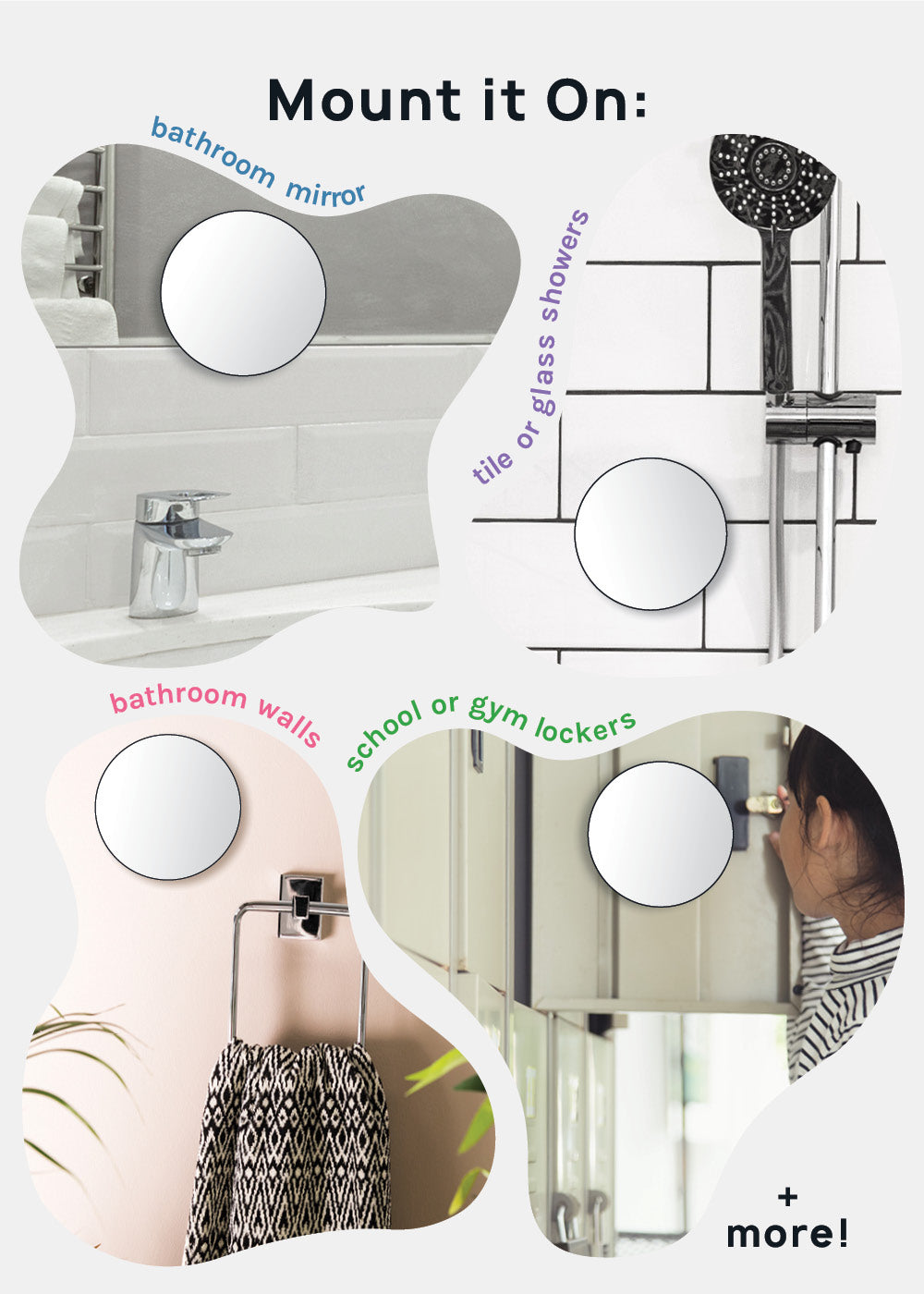 Mount it On:

bathroom mirror

tile or glass showers

bathroom walls

school or gym lockers

+ more!