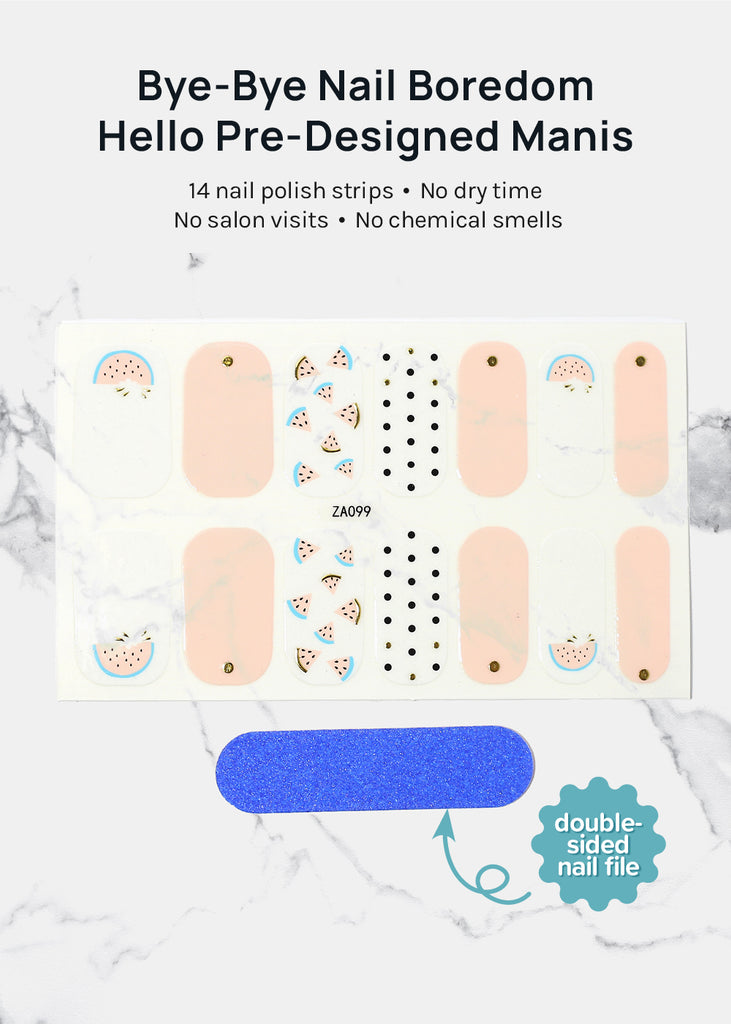 Bye-Bye Nail Boredom
Hello Pre-Designed Manis

14 nail polish strips • No dry time
No salon visits • No chemical smells

ZA099

double-sided nail file