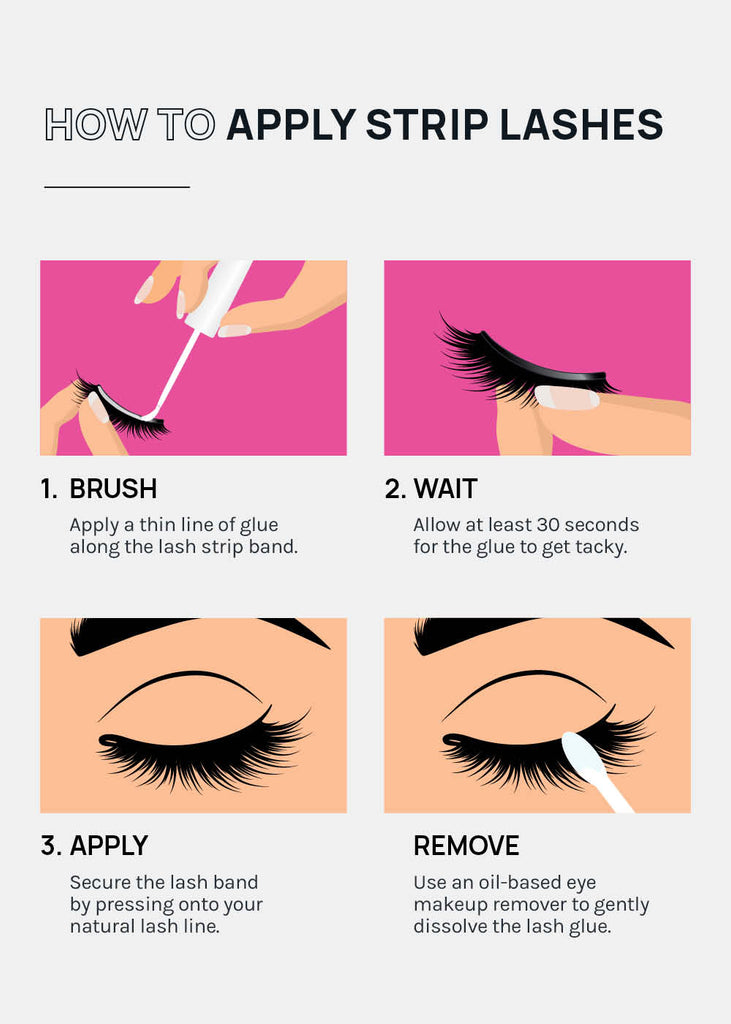 HOW TO APPLY STRIP LASHES

1. BRUSH

Apply a thin line of glue along the lash strip band.

2. WAIT

Allow at least 30 seconds for the glue to get tacky.

3. APPLY

Secure the lash band by pressing onto your natural lash line.

REMOVE

Use an oil-based eye makeup remover to gently dissolve the lash glue.