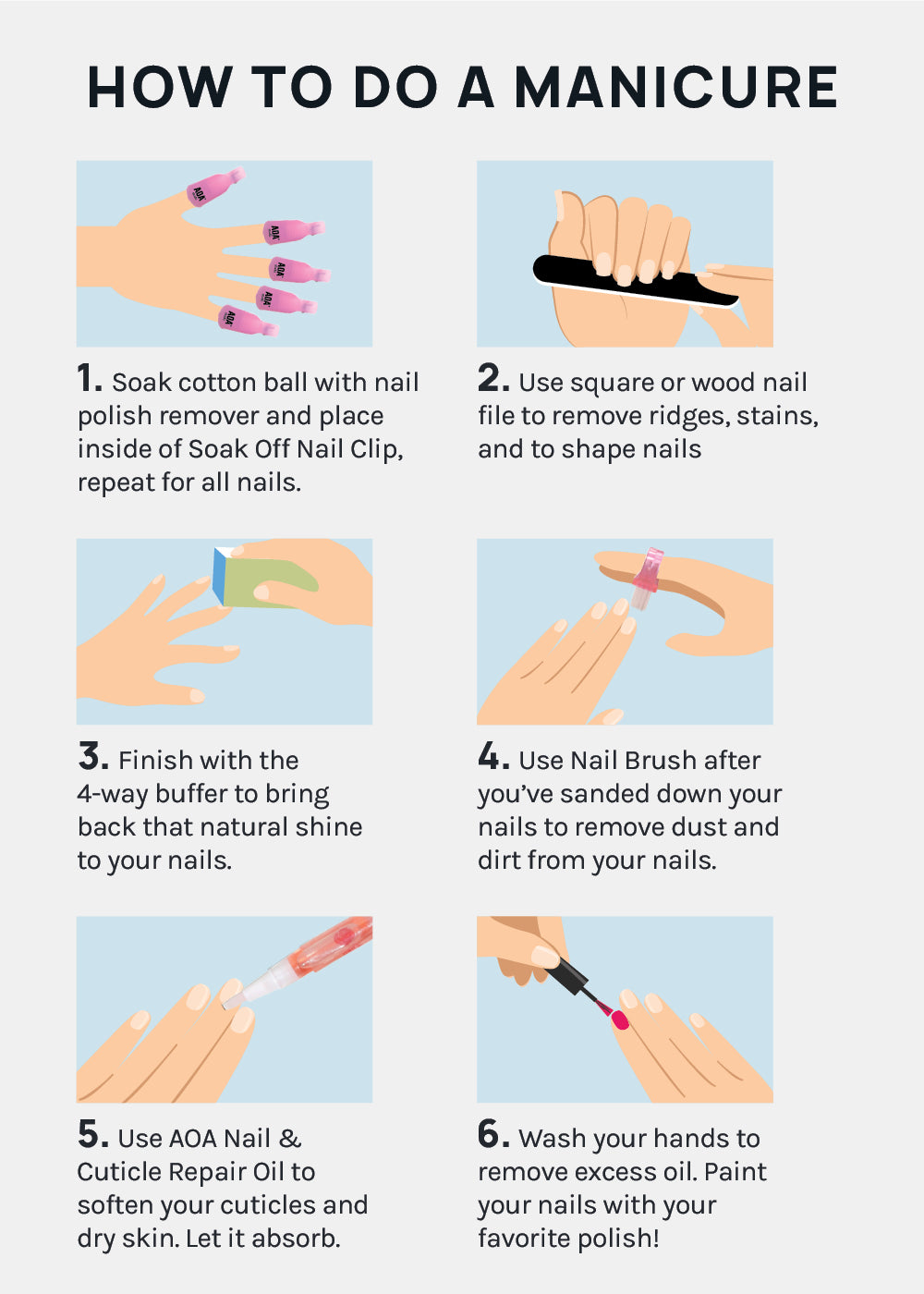 HOW TO DO A MANICURE

AOA AOA AOA AOA AOA

1. Soak cotton ball with nail polish remover and place inside of Soak Off Nail Clip, repeat for all nails.

2. Use square or wood nail file to remove ridges, stains, and to shape nails

3. Finish with the 4-way buffer to bring back that natural shine to your nails.

4. Use Nail Brush after you've sanded down your nails to remove dust and dirt from your nails.

5. Use AOA Nail & Cuticle Repair Oil to soften your cuticles and dry skin. Let it absorb.

6. Wash your hands to remove excess oil. Paint your nails with your favorite polish!