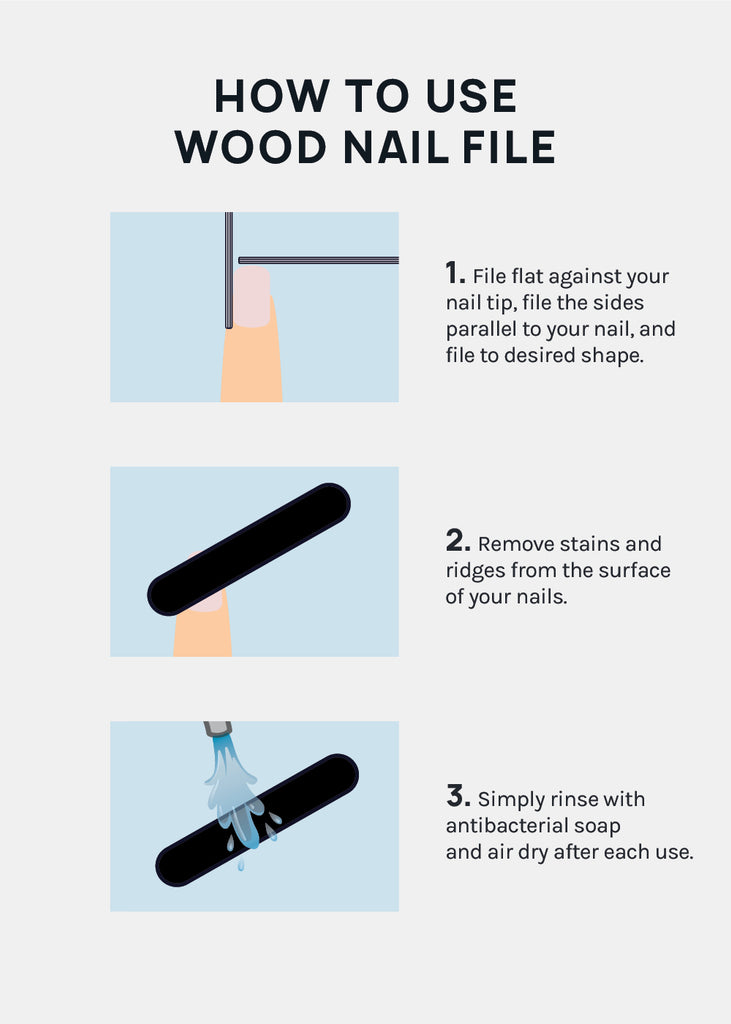 HOW TO USE
WOOD NAIL FILE

1. File flat against your nail tip, file the sides parallel to your nail, and file to desired shape.

2. Remove stains and ridges from the surface of your nails.

3. Simply rinse with antibacterial soap
and air dry after each use.