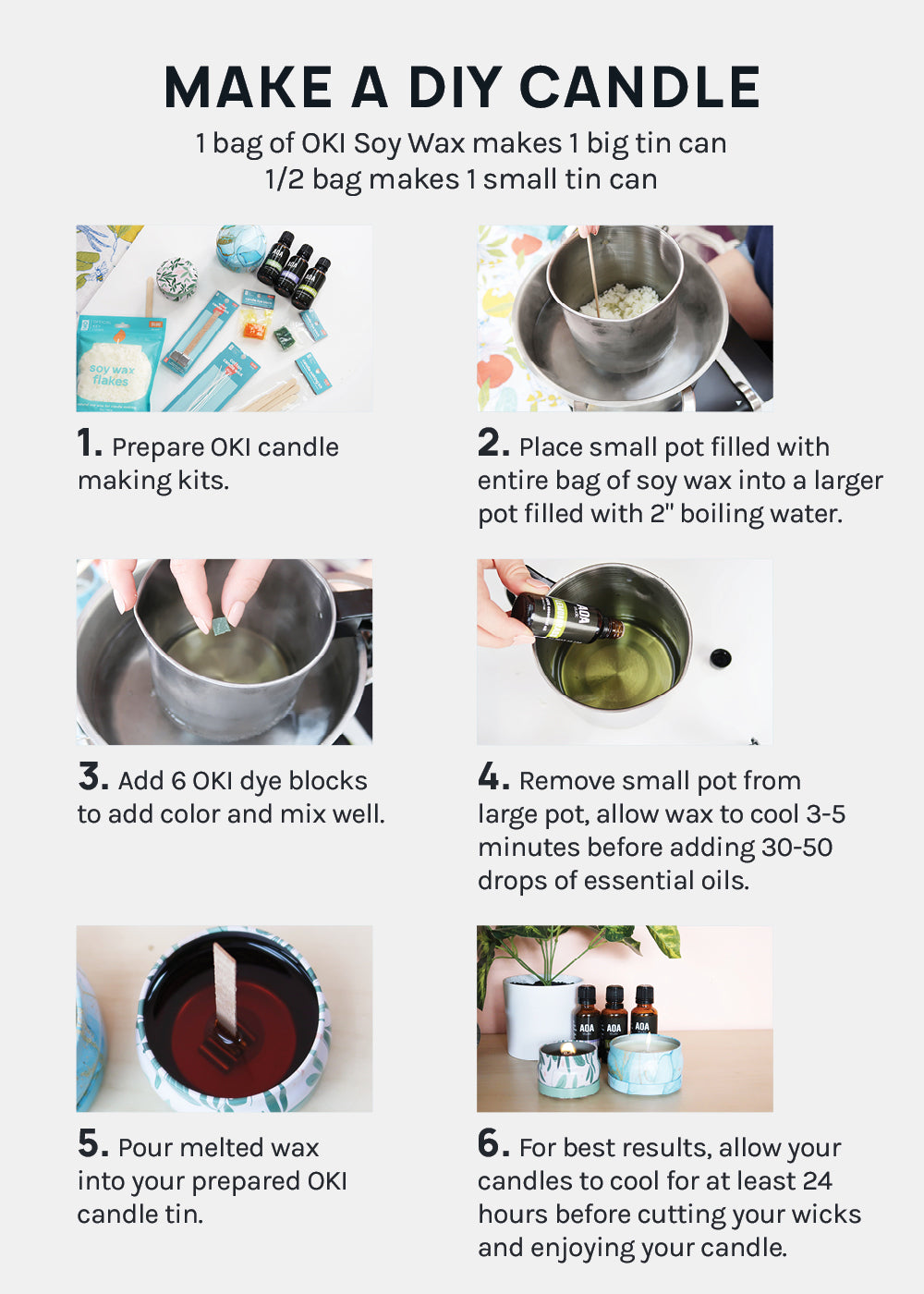 MAKE A DIY CANDLE

1 bag of OKI Soy Wax makes 1 big tin can
1/2 bag makes 1 small tin can

soy wax flakes

AOA

1. Prepare OKI candle making kits.

2. Place small pot filled with entire bag of soy wax into a larger pot filled with 2" boiling water.

3. Add 6 OKI dye blocks to add color and mix well.

AOA

4. Remove small pot from large pot, allow wax to cool 3-5 minutes before adding 30-50 drops of essential oils.

5. Pour melted wax into your prepared OKI candle tin.

AOA AOA AOA

6. For best results, allow your candles to cool for at least 24 hours before cutting your wicks and enjoying your candle.