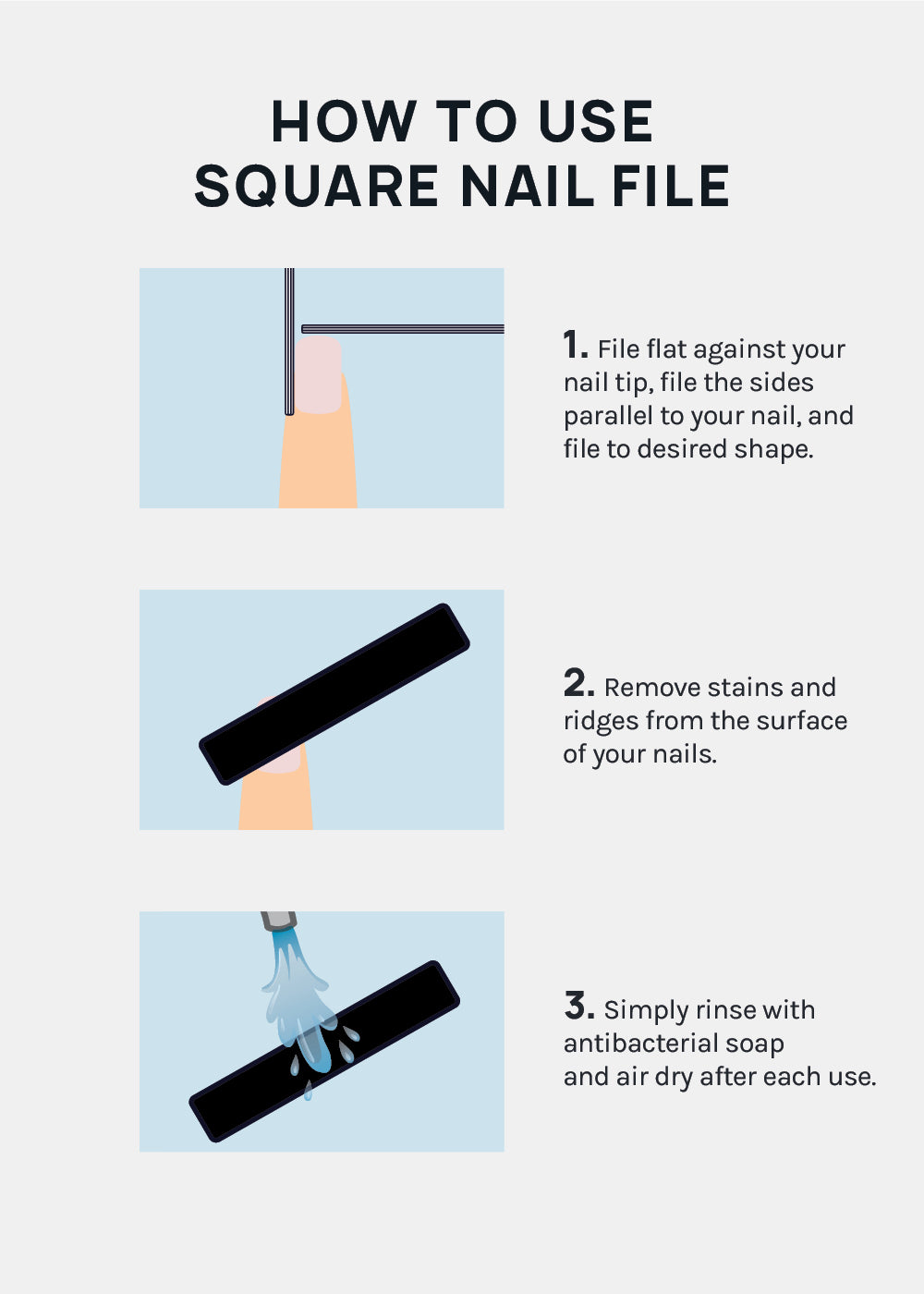 HOW TO USE
SQUARE NAIL FILE

1. File flat against your nail tip, file the sides parallel to your nail, and file to desired shape.

2. Remove stains and ridges from the surface of your nails.

3. Simply rinse with antibacterial soap
and air dry after each use.